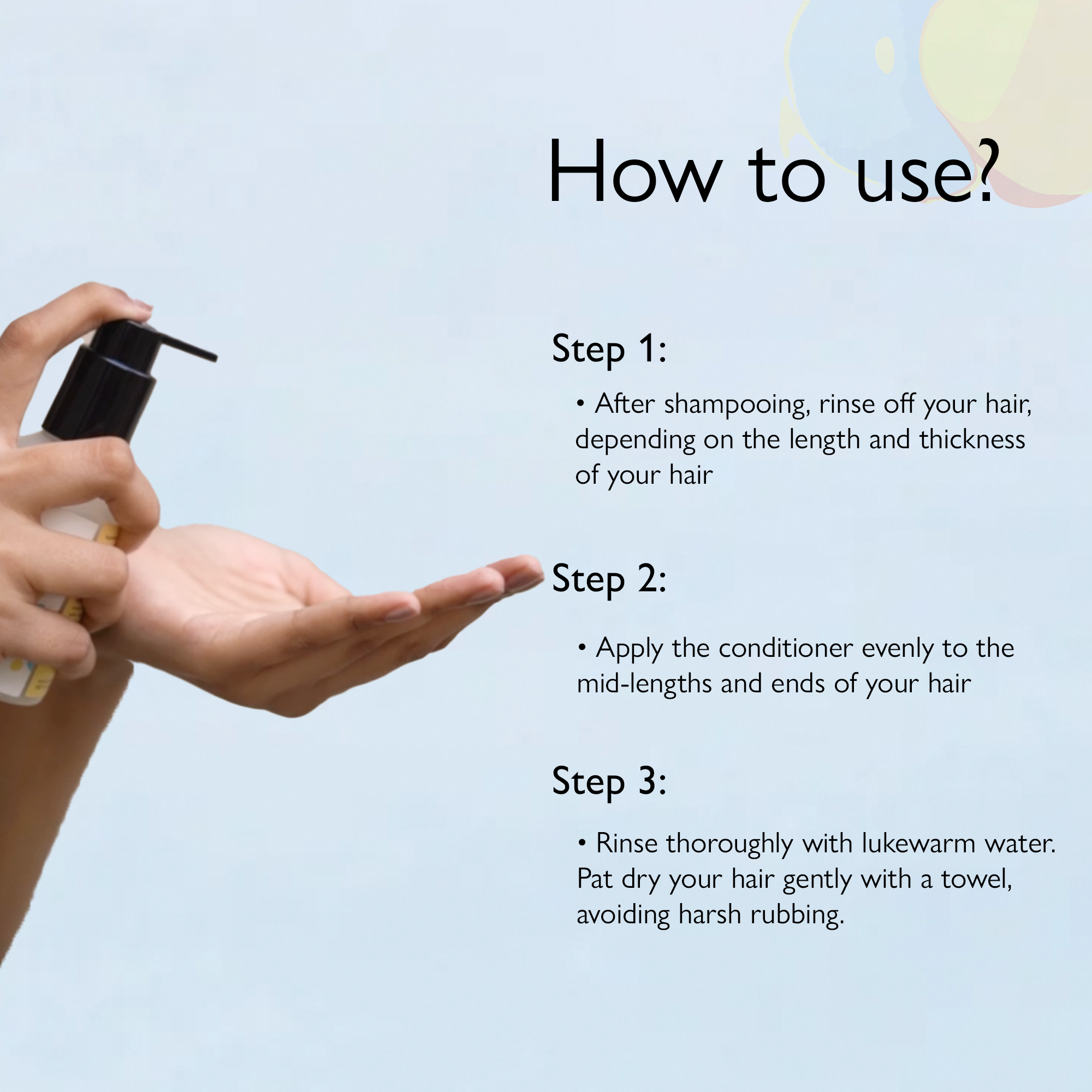 How to use?

Step 1:

• After shampooing, rinse off your hair, depending on the length and thickness of your hair

Step 2:

• Apply the conditioner evenly to the mid-lengths and ends of your hair

Step 3:

• Rinse thoroughly with lukewarm water. Pat dry your hair gently with a towel, avoiding harsh rubbing.